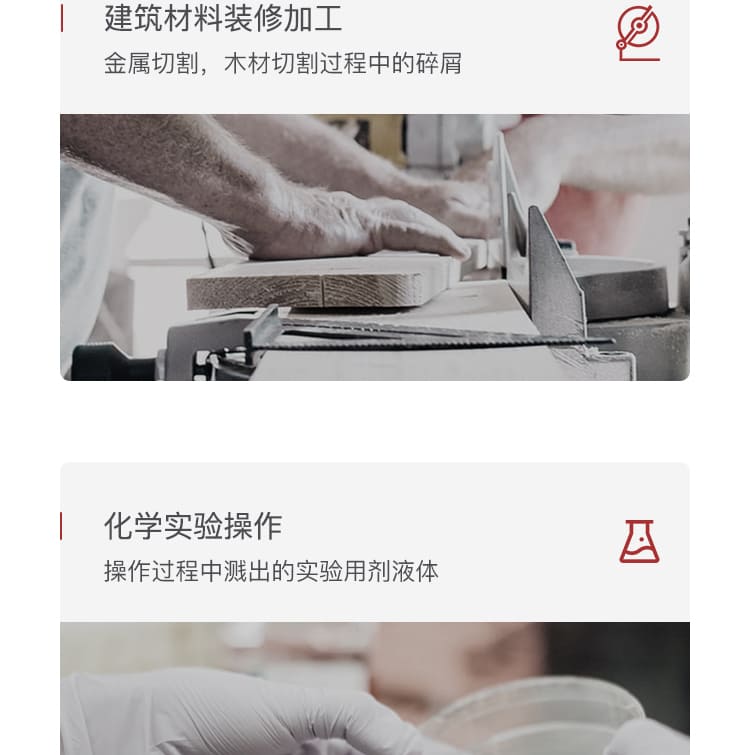 建筑材料装修加工

金属切割，木材切割过程中的碎屑

化学实验操作

操作过程中溅出的实验用剂液体